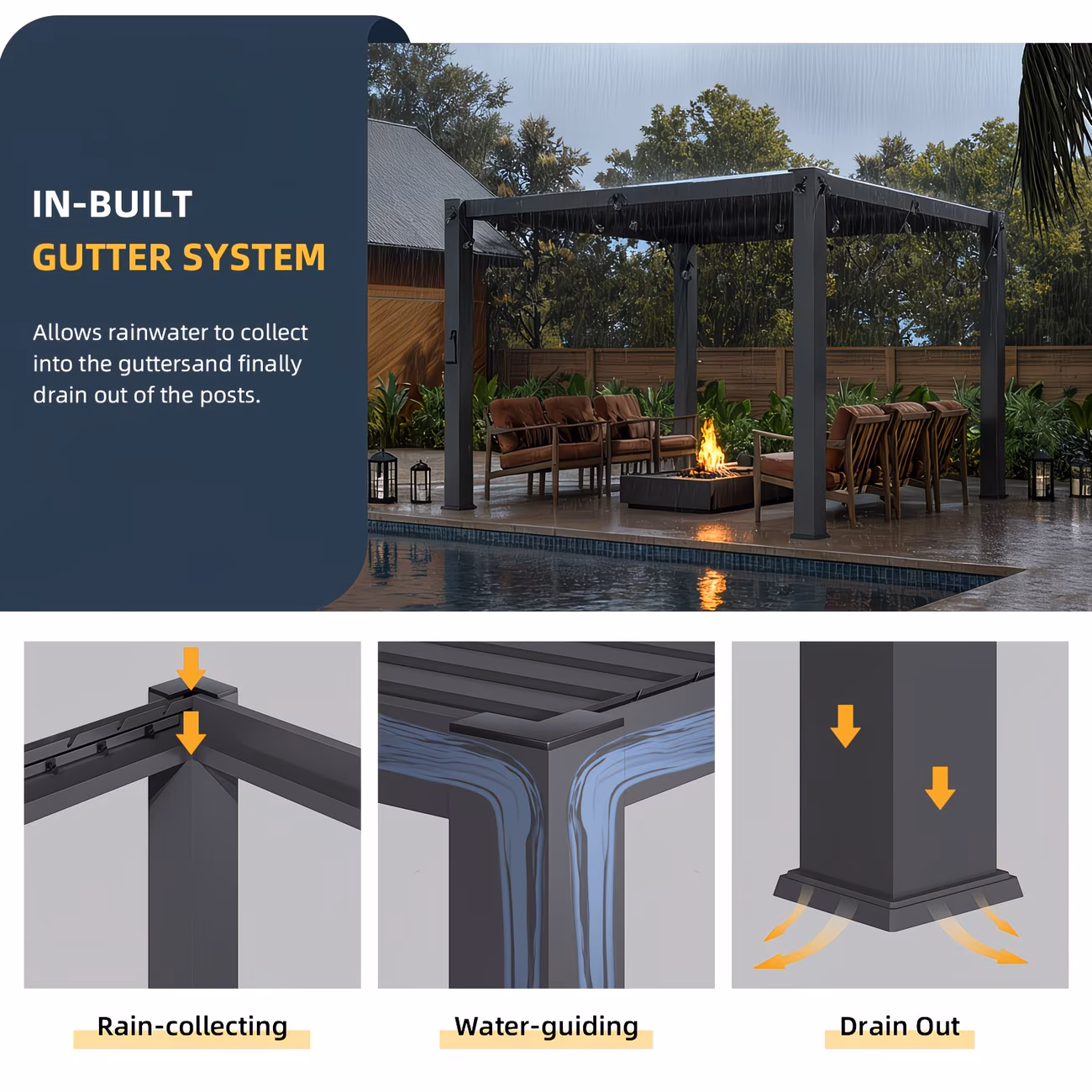 IN-BUILT
GUTTER SYSTEM

Allows rainwater to collect into the guttersand finally drain out of the posts.

Rain-collecting

Water-guiding

Drain Out